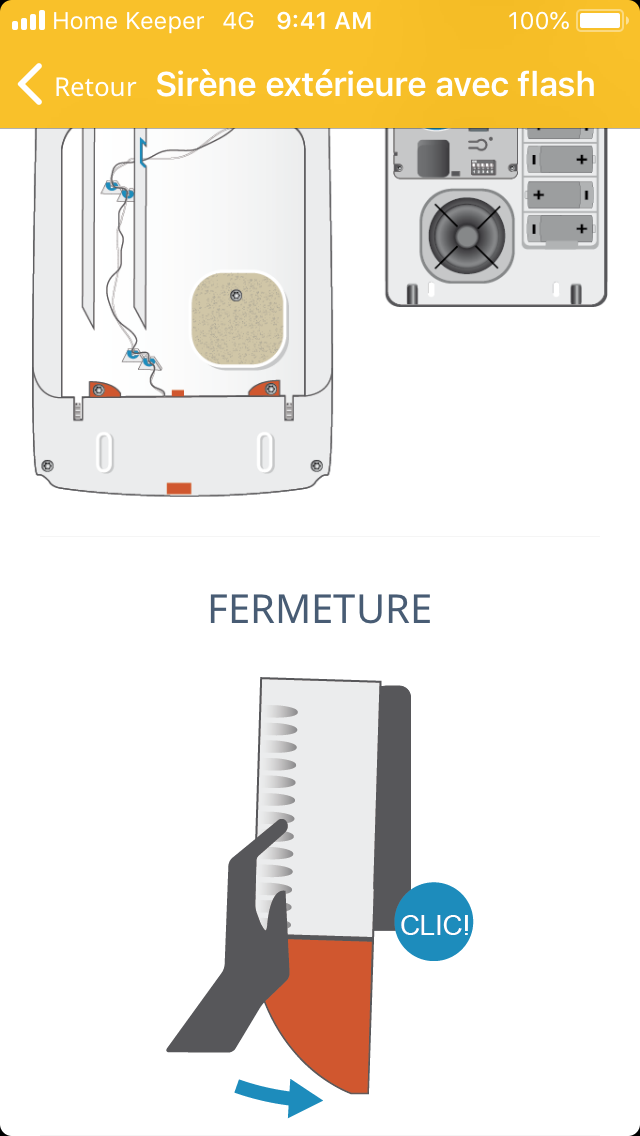 Home Keeper 4G 9:41 AM 100%

Retour Sirène extérieure avec flash

FERMETURE

CLIC!